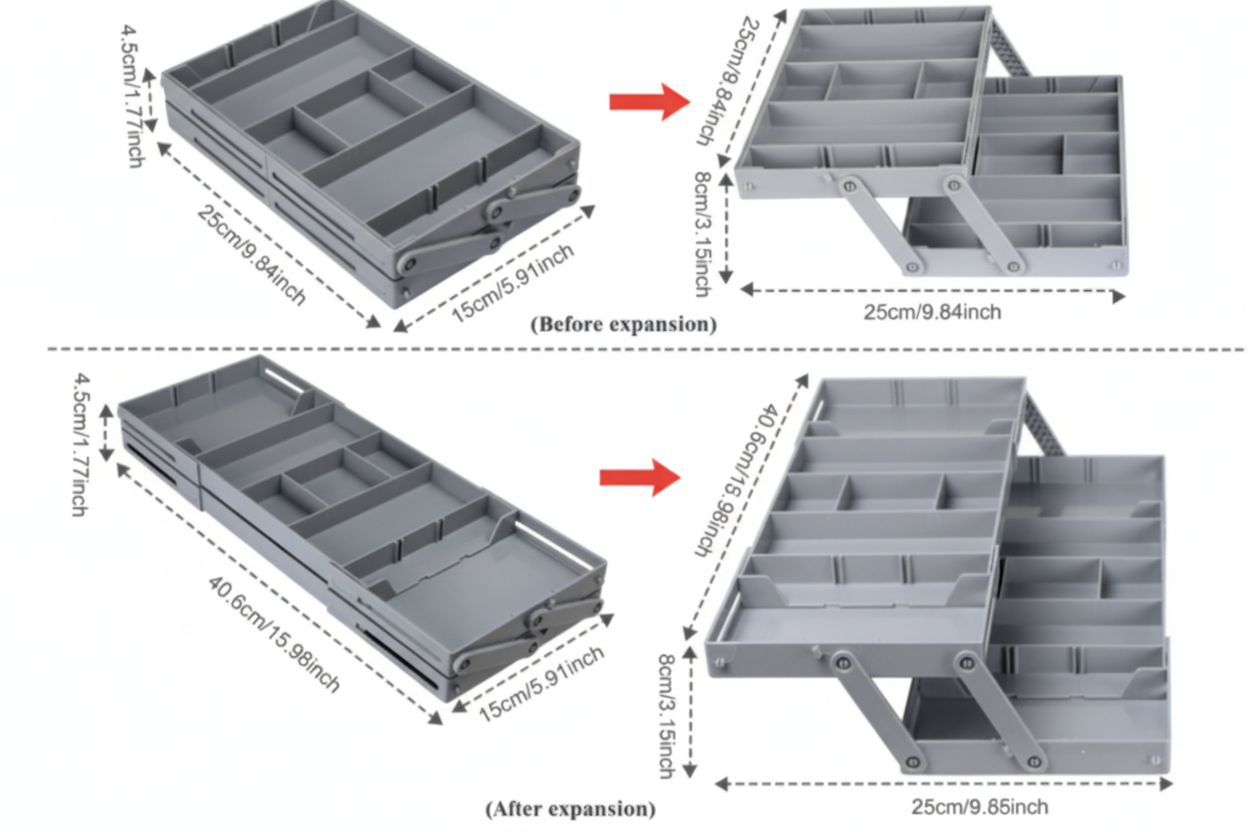 4.5cm/1.77inch

25cm/9.84inch

15cm/5.91inch

25cm/9.84inch

8cm/3.15inch

25cm/9.84inch

(Before expansion)

4.5cm/1.77inch

40.6cm/15.98inch

15cm/5.91inch

40.6cm/15.98inch

8cm/3.15inch

25cm/9.85inch

(After expansion)